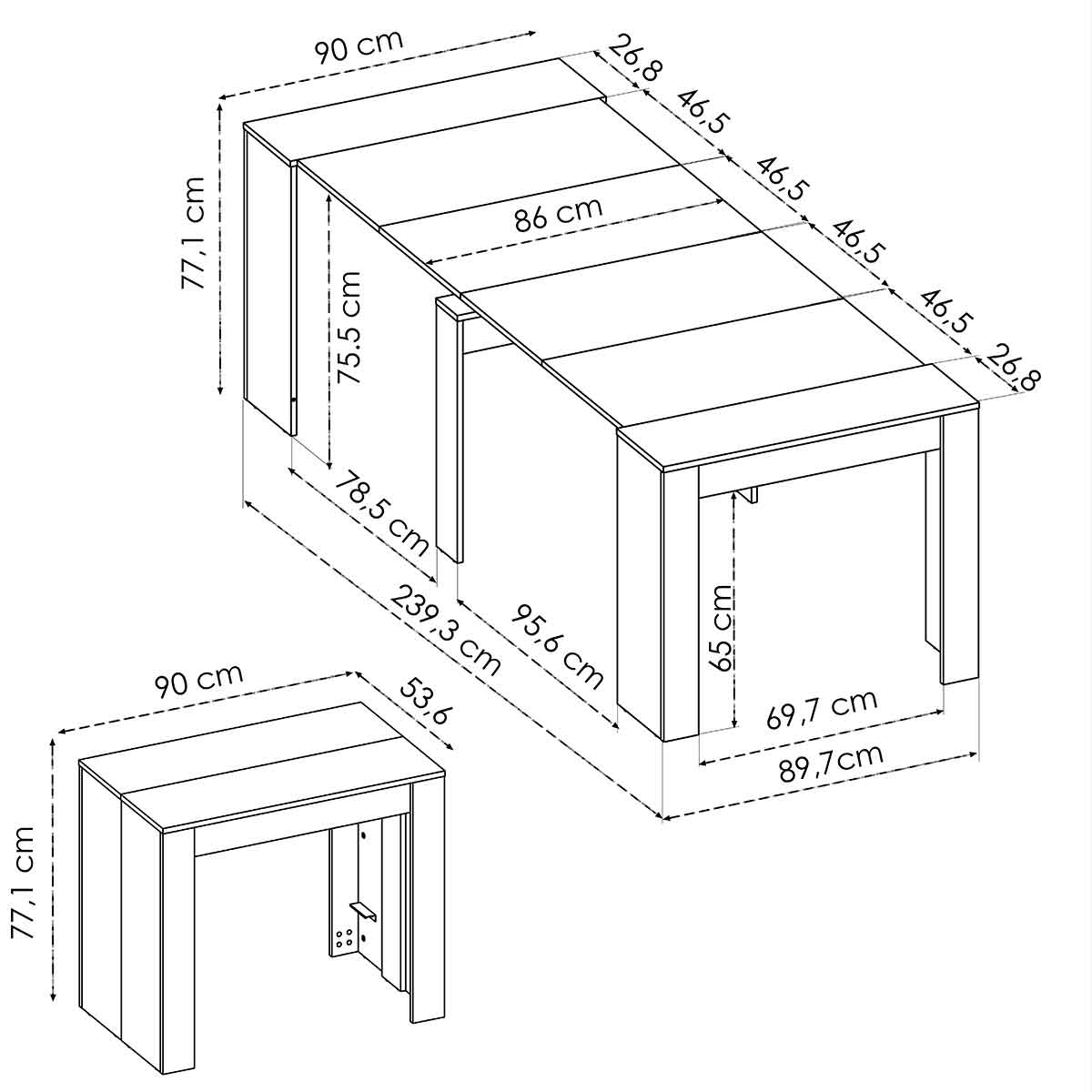 90 cm
26,8
46,5
46,5
46,5
46,5
26,8
77,1 cm
86 cm
75.5 cm
78,5 cm
239,3 cm
95,6 cm
65 cm
69,7 cm
89,7cm
90 cm
53,6
77,1 cm